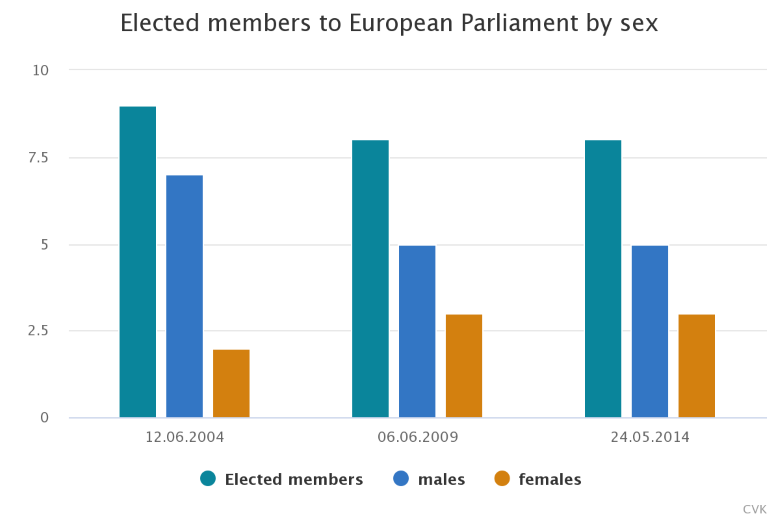 Elected members to European Parliament by sex

10
7.5
5
2.5
0

12.06.2004
06.06.2009
24.05.2014

Elected members
males
females

CVK