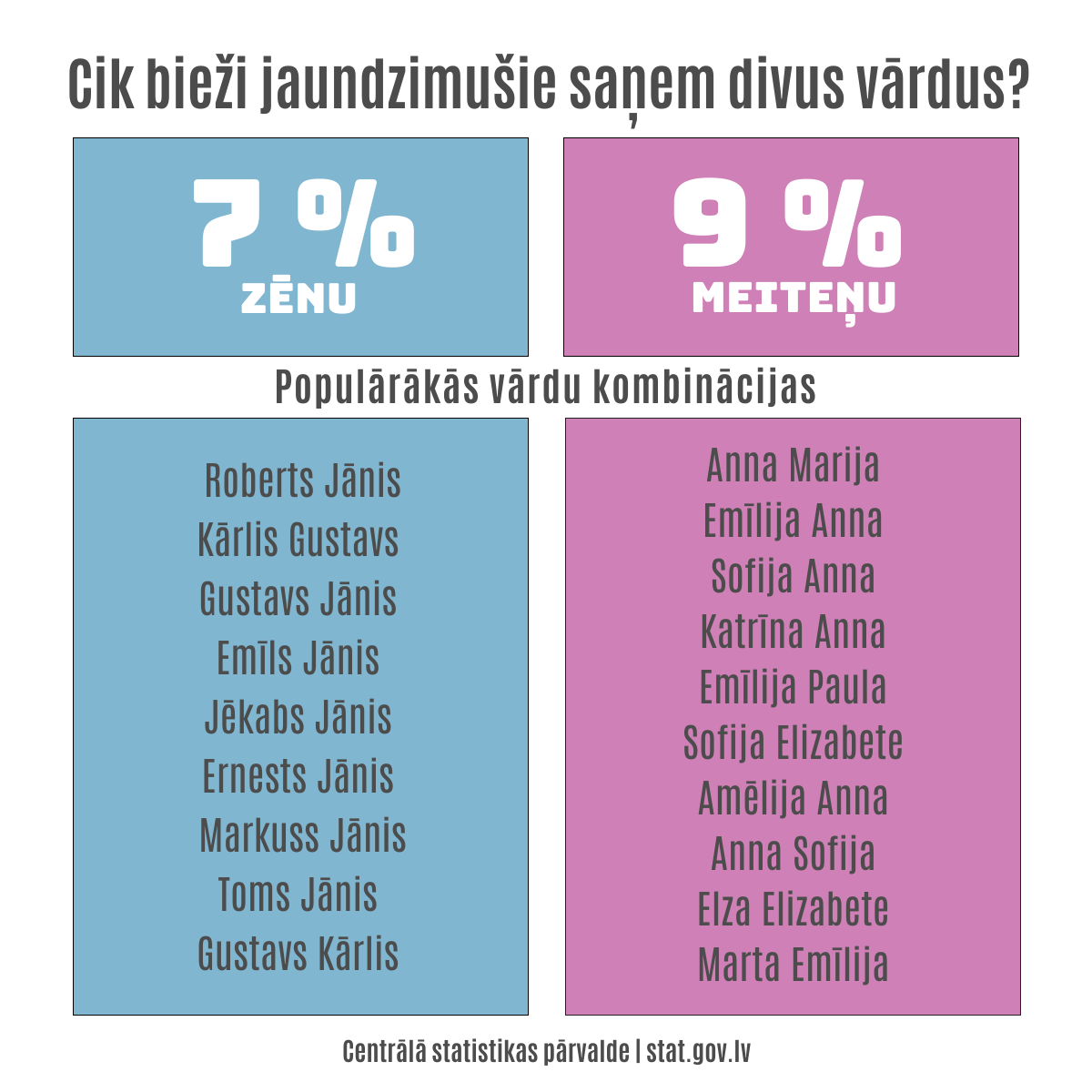 Cik bieži jaundzimušie saņem divus vārdus?

7 %
ZĒNU

9 %
MEITEŅU

Populārākās vārdu kombinācijas

Roberts Jānis
Kārlis Gustavs
Gustavs Jānis
Emīls Jānis
Jēkabs Jānis
Ernests Jānis
Markuss Jānis
Toms Jānis
Gustavs Kārlis

Anna Marija
Emīlija Anna
Sofija Anna
Katrīna Anna
Emīlija Paula
Sofija Elizabete
Amēlija Anna
Anna Sofija
Elza Elizabete
Marta Emīlija

Centrālā statistikas pārvalde | stat.gov.lv