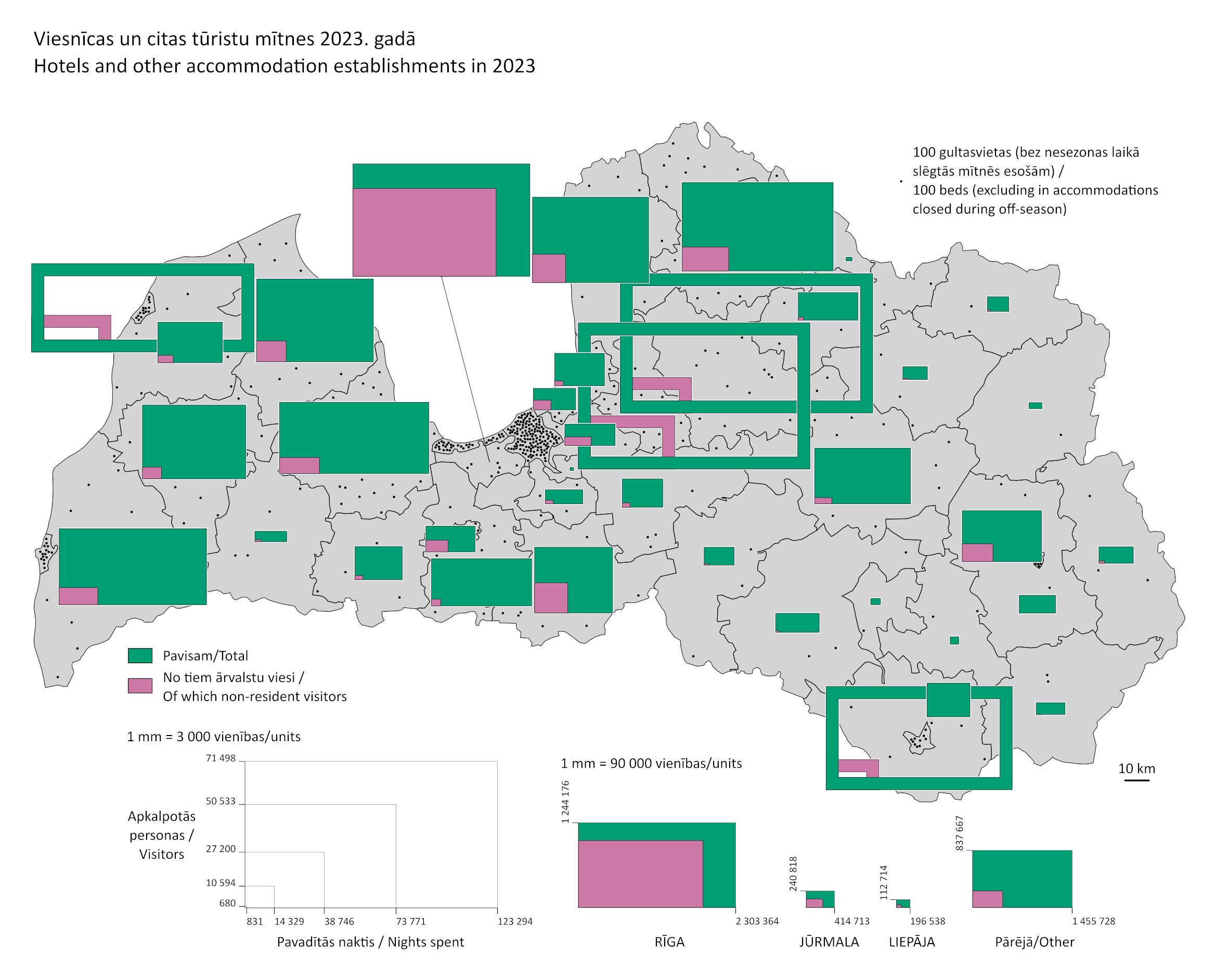 Viesnīcas un citas tūristu mītnes 2023. gadā
Hotels and other accommodation establishments in 2023

100 gultasvietas (bez nesezonas laikā slēgtās mītnēs esošām) /
100 beds (excluding in accommodations closed during off-season)

Pavisam/Total

No tiem ārvalstu viesi /
Of which non-resident visitors

1 mm = 3 000 vienības/units

71 498
50 533
27 200
10 594
680

Apkalpotās personas / Visitors

831
14 329
38 746
73 771
123 294

Pavadītās naktis / Nights spent

1 mm = 90 000 vienības/units

1 244 176
2 303 364
RĪGA

240 818
414 713
JŪRMALA

112 714
196 538
LIEPĀJA

837 667
1 455 728
Pārējā/Other

10 km