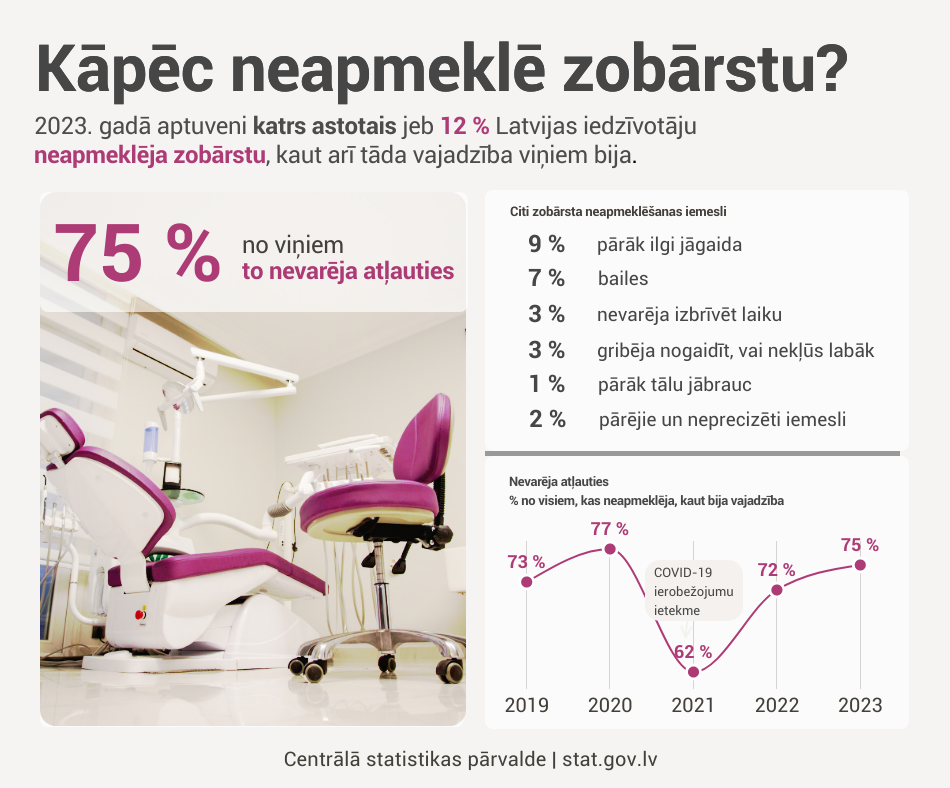 Kāpēc neapmeklē zobārstu?

2023. gadā aptuveni katrs astotais jeb 12 % Latvijas iedzīvotāju neapmeklēja zobārstu, kaut arī tāda vajadzība viņiem bija.

75 % no viņiem to nevarēja atļauties

Citi zobārsta neapmeklēšanas iemesli

9 % pārāk ilgi jāgaida
7 % bailes
3 % nevarēja izbrīvēt laiku
3 % gribēja nogaidīt, vai nekļūs labāk
1 % pārāk tālu jābrauc
2 % pārējie un neprecizēti iemesli

Nevarēja atļauties
% no visiem, kas neapmeklēja, kaut bija vajadzība

73 %
77 %
COVID-19 ierobežojumu ietekme
62 %
72 %
75 %

2019 2020 2021 2022 2023

Centrālā statistikas pārvalde | stat.gov.lv