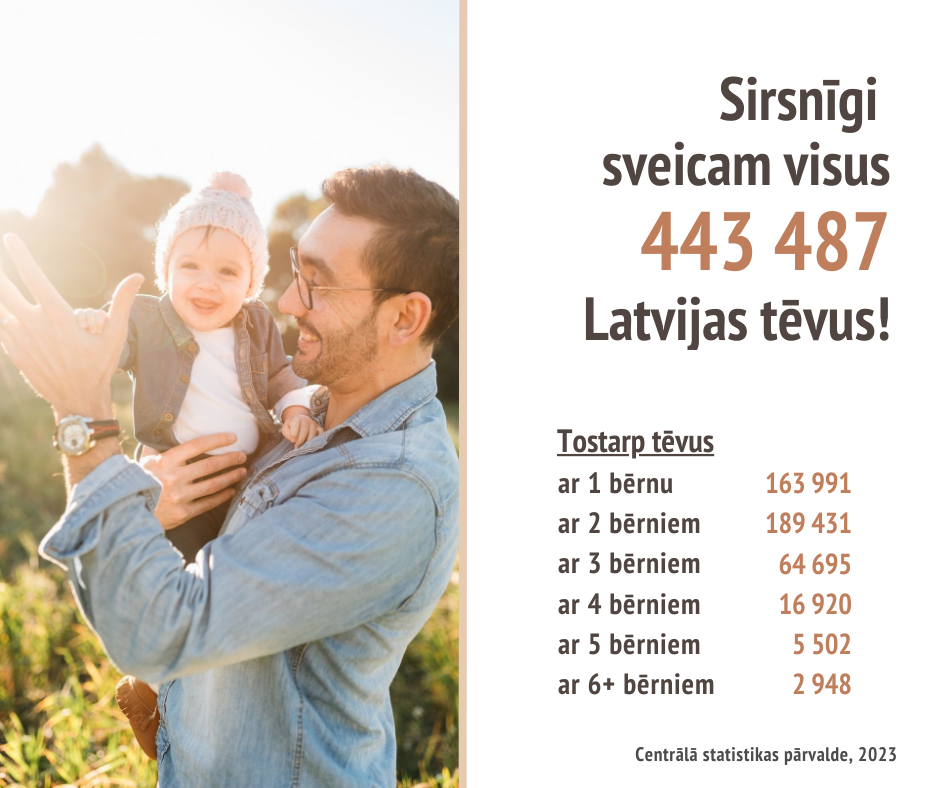 Sirsnīgi sveicam visus
443 487
Latvijas tēvus!

Tostarp tēvus

| | |
|---|---|
| ar 1 bērnu | 163 991 |
| ar 2 bērniem | 189 431 |
| ar 3 bērniem | 64 695 |
| ar 4 bērniem | 16 920 |
| ar 5 bērniem | 5 502 |
| ar 6+ bērniem | 2 948 |

Centrālā statistikas pārvalde, 2023