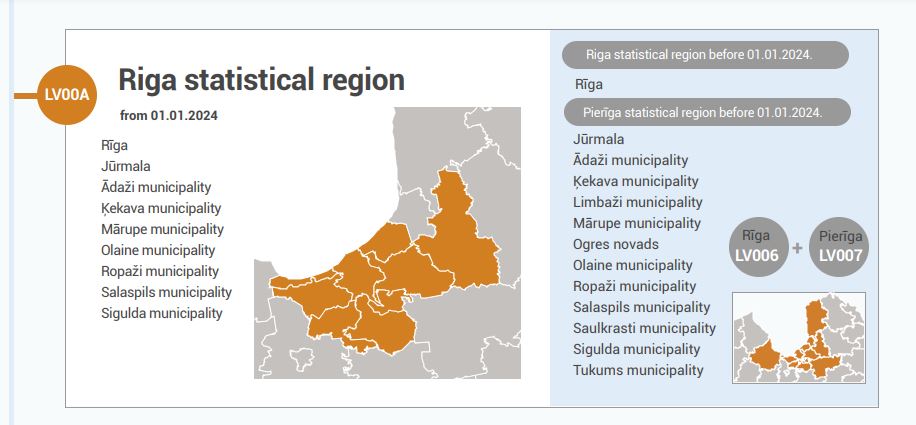 LV00A

Riga statistical region

from 01.01.2024

Rīga
Jūrmala
Ādaži municipality
Ķekava municipality
Mārupe municipality
Olaine municipality
Ropaži municipality
Salaspils municipality
Sigulda municipality

Riga statistical region before 01.01.2024.

Rīga

Pierīga statistical region before 01.01.2024.

Jūrmala
Ādaži municipality
Ķekava municipality
Limbaži municipality
Mārupe municipality
Ogres novads
Olaine municipality
Ropaži municipality
Salaspils municipality
Saulkrasti municipality
Sigulda municipality
Tukums municipality

Rīga LV006 + Pierīga LV007