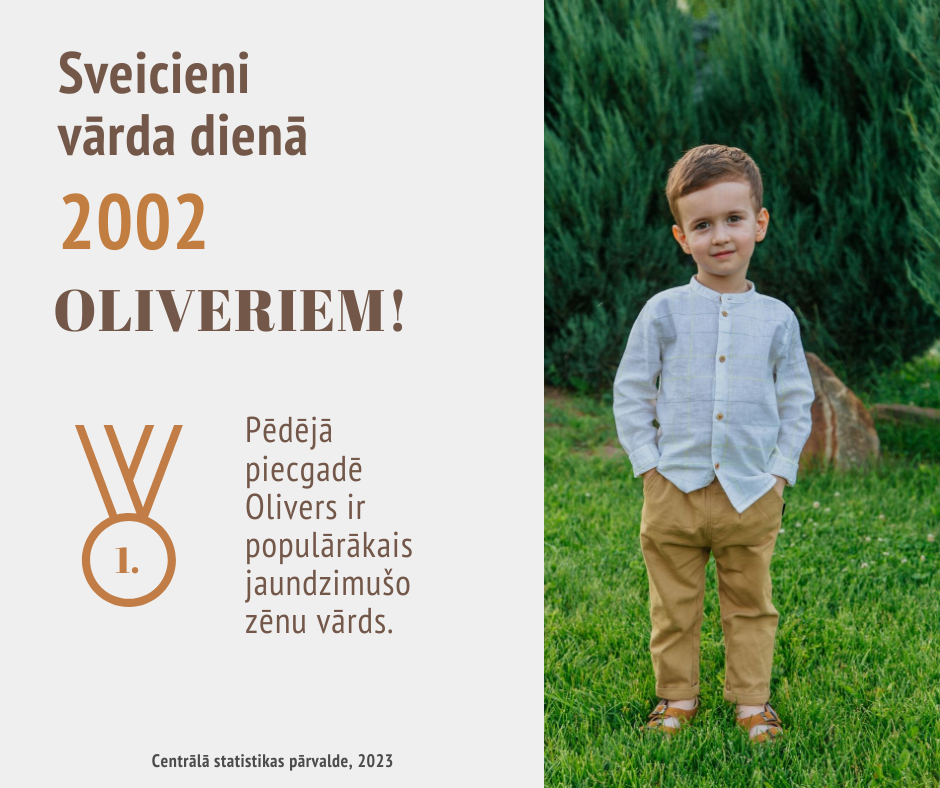 Sveicieni vārda dienā

2002

OLIVERIEM!

1.

Pēdējā piecgadē Olivers ir populārākais jaundzimušo zēnu vārds.

Centrālā statistikas pārvalde, 2023