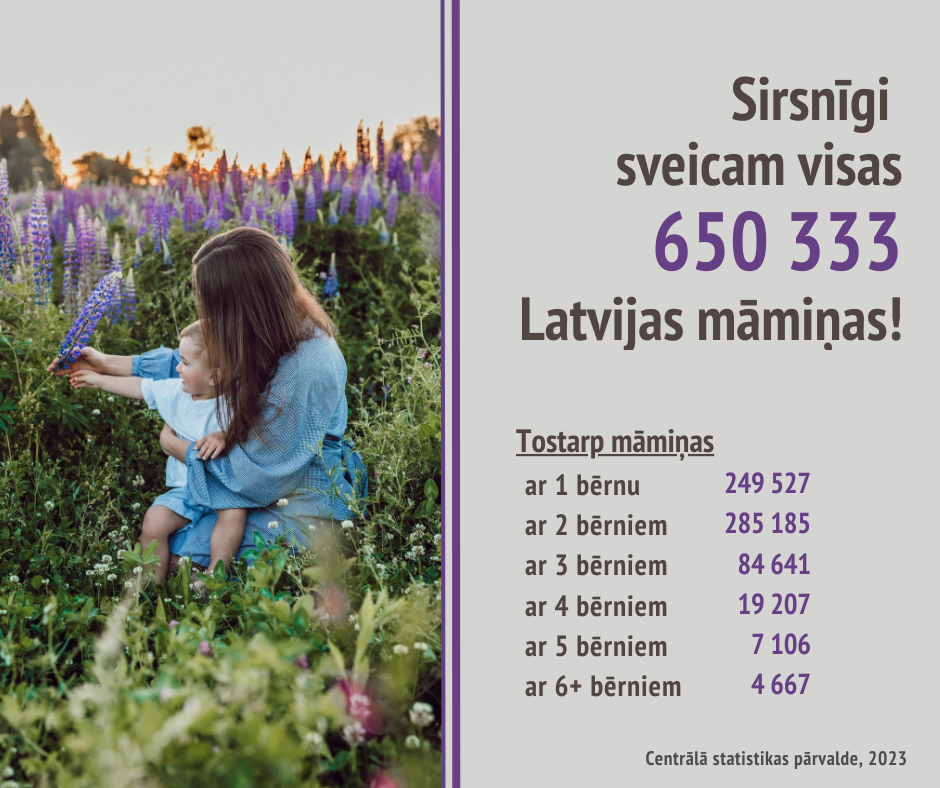 Sirsnīgi sveicam visas
650 333
Latvijas māmiņas!

Tostarp māmiņas

| | |
|---|---|
| ar 1 bērnu | 249 527 |
| ar 2 bērniem | 285 185 |
| ar 3 bērniem | 84 641 |
| ar 4 bērniem | 19 207 |
| ar 5 bērniem | 7 106 |
| ar 6+ bērniem | 4 667 |

Centrālā statistikas pārvalde, 2023