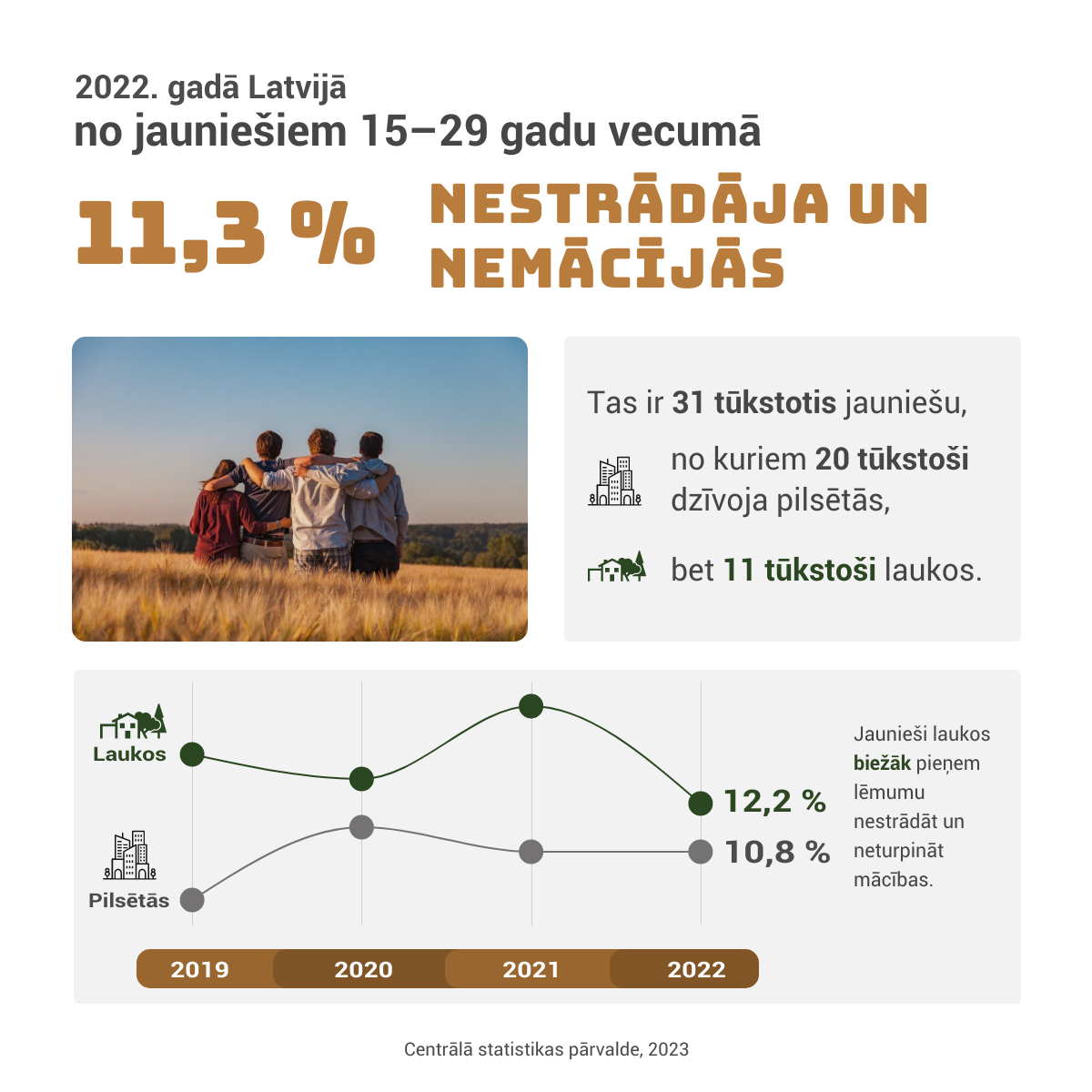 2022. gadā Latvijā
no jauniešiem 15–29 gadu vecumā

11,3 % NESTRĀDĀJA UN NEMĀCĪJĀS

Tas ir 31 tūkstotis jauniešu,

no kuriem 20 tūkstoši dzīvoja pilsētās,

bet 11 tūkstoši laukos.

Laukos

Pilsētās

12,2 %

10,8 %

Jaunieši laukos biežāk pieņem lēmumu nestrādāt un neturpināt mācības.

2019 2020 2021 2022

Centrālā statistikas pārvalde, 2023