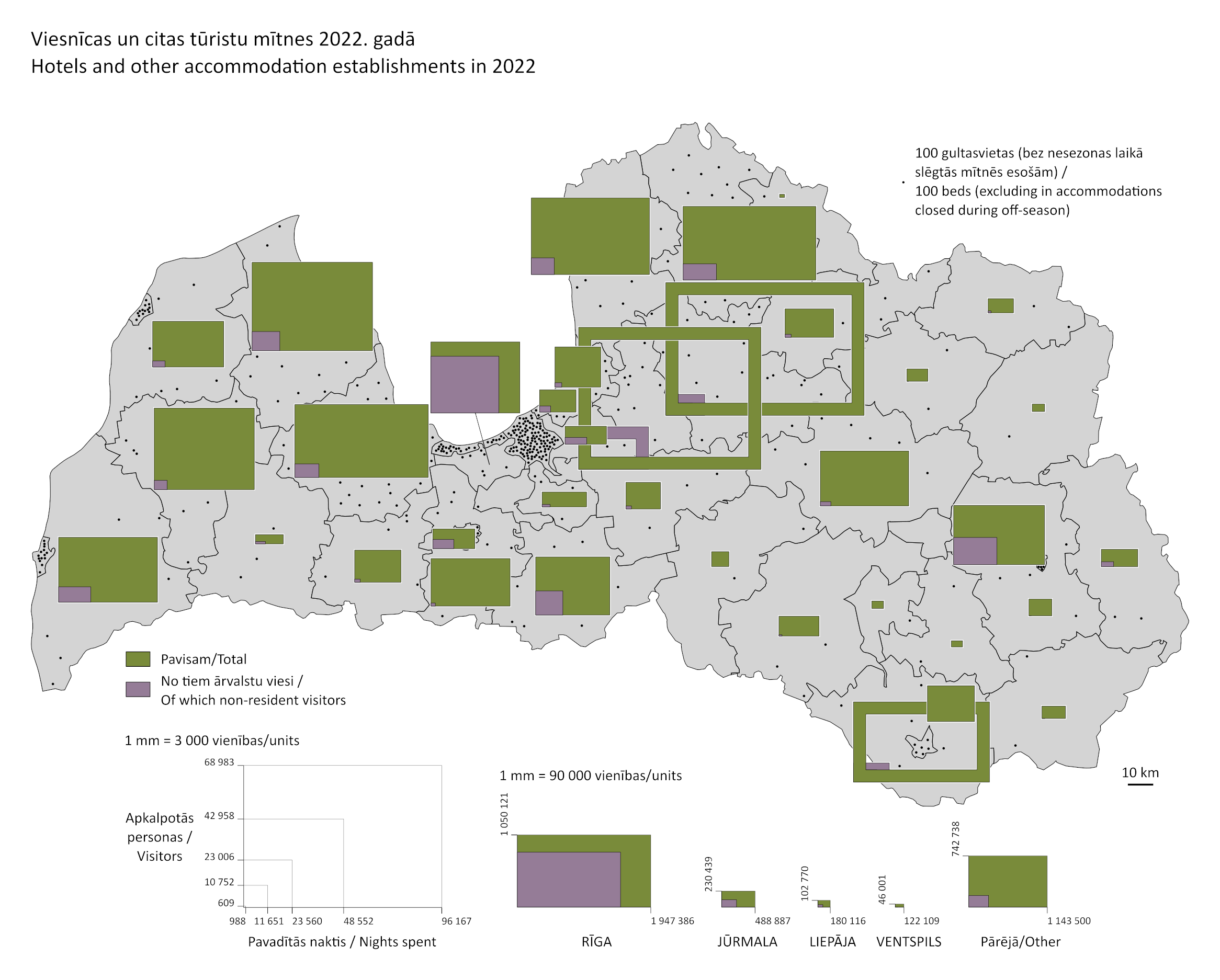 Viesnīcas un citas tūristu mītnes 2022. gadā
Hotels and other accommodation establishments in 2022

100 gultasvietas (bez nesezonas laikā slēgtās mītnēs esošām) / 100 beds (excluding in accommodations closed during off-season)

Pavisam/Total

No tiem ārvalstu viesi / Of which non-resident visitors

1 mm = 3 000 vienības/units

68 983
42 958
23 006
10 752
609

Apkalpotās personas / Visitors

988
11 651
23 560
48 552
96 167

Pavadītās naktis / Nights spent

1 mm = 90 000 vienības/units

1 050 121
1 947 386
RĪGA

230 439
488 887
JŪRMALA

102 770
180 116
LIEPĀJA

46 001
122 109
VENTSPILS

742 738
1 143 500
Pārējā/Other

10 km