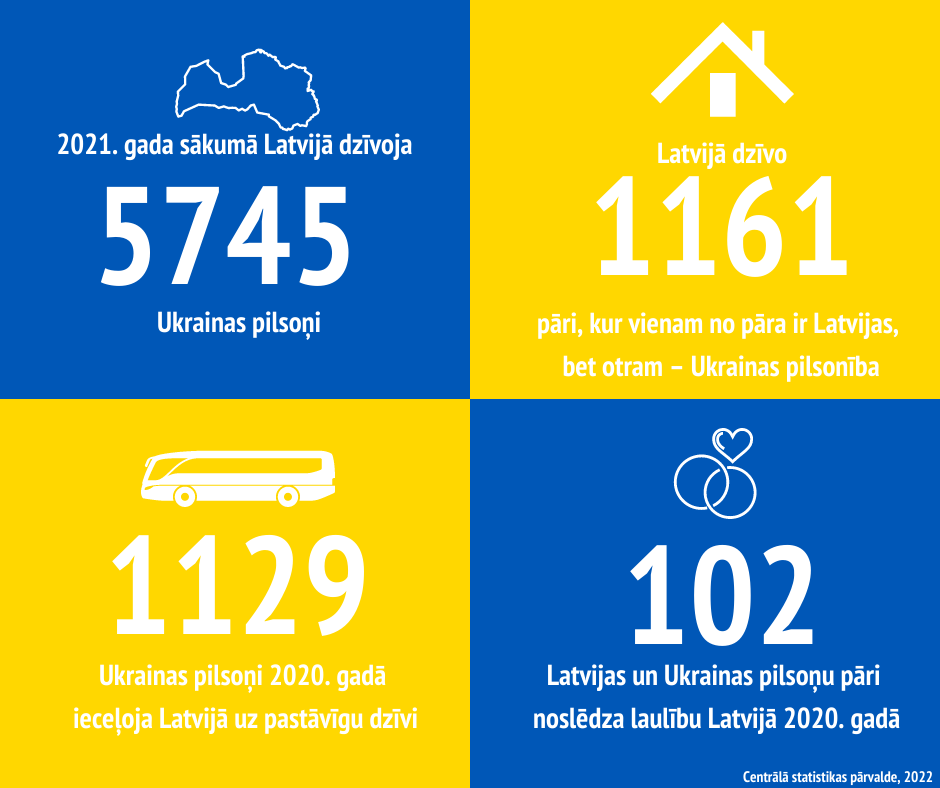 2021. gada sākumā Latvijā dzīvoja

5745

Ukrainas pilsoņi

Latvijā dzīvo

1161

pāri, kur vienam no pāra ir Latvijas, bet otram – Ukrainas pilsonība

1129

Ukrainas pilsoņi 2020. gadā ieceļoja Latvijā uz pastāvīgu dzīvi

102

Latvijas un Ukrainas pilsoņu pāri noslēdza laulību Latvijā 2020. gadā

Centrālā statistikas pārvalde, 2022